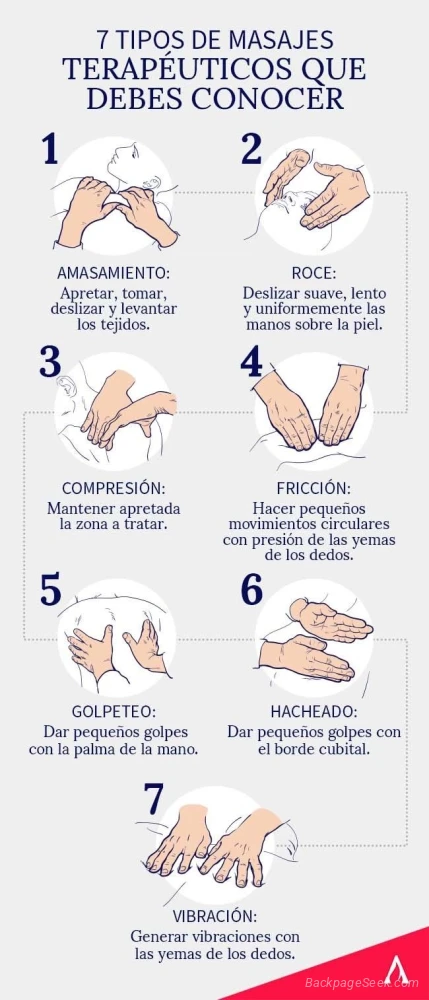 7 TIPOS DE MASAJES
TERAPÉUTICOS QUE DEBES CONOCER

1

AMASAMIENTO:
Apretar, tomar, deslizar y levantar los tejidos.

2

ROCE:
Deslizar suave, lento y uniformemente las manos sobre la piel.

3

COMPRESIÓN:
Mantener apretada la zona a tratar.

4

FRICCIÓN:
Hacer pequeños movimientos circulares con presión de las yemas de los dedos.

5

GOLPETEO:
Dar pequeños golpes con la palma de la mano.

6

HACHEADO:
Dar pequeños golpes con el borde cubital.

7

VIBRACIÓN:
Generar vibraciones con las yemas de los dedos.

BackpageSeek.com